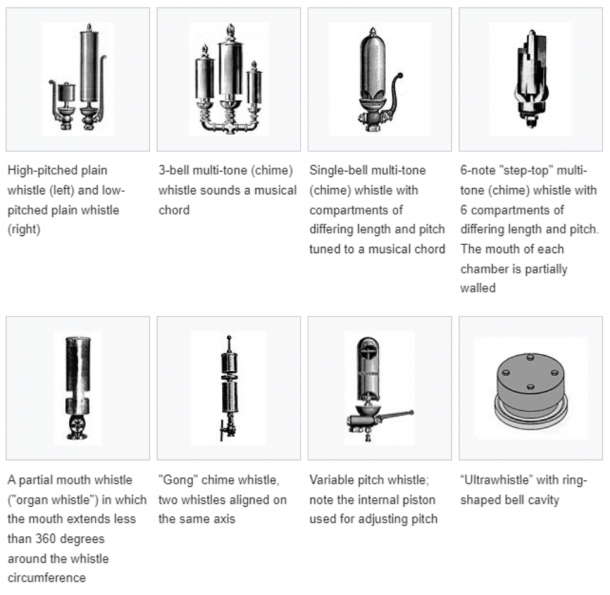 High-pitched plain whistle (left) and low-pitched plain whistle (right)

3-bell multi-tone (chime) whistle sounds a musical chord

Single-bell multi-tone (chime) whistle with compartments of differing length and pitch tuned to a musical chord

6-note "step-top" multi-tone (chime) whistle with 6 compartments of differing length and pitch. The mouth of each chamber is partially walled

A partial mouth whistle ("organ whistle") in which the mouth extends less than 360 degrees around the whistle circumference

"Gong" chime whistle, two whistles aligned on the same axis

Variable pitch whistle; note the internal piston used for adjusting pitch

“Ultrawhistle” with ring-shaped bell cavity